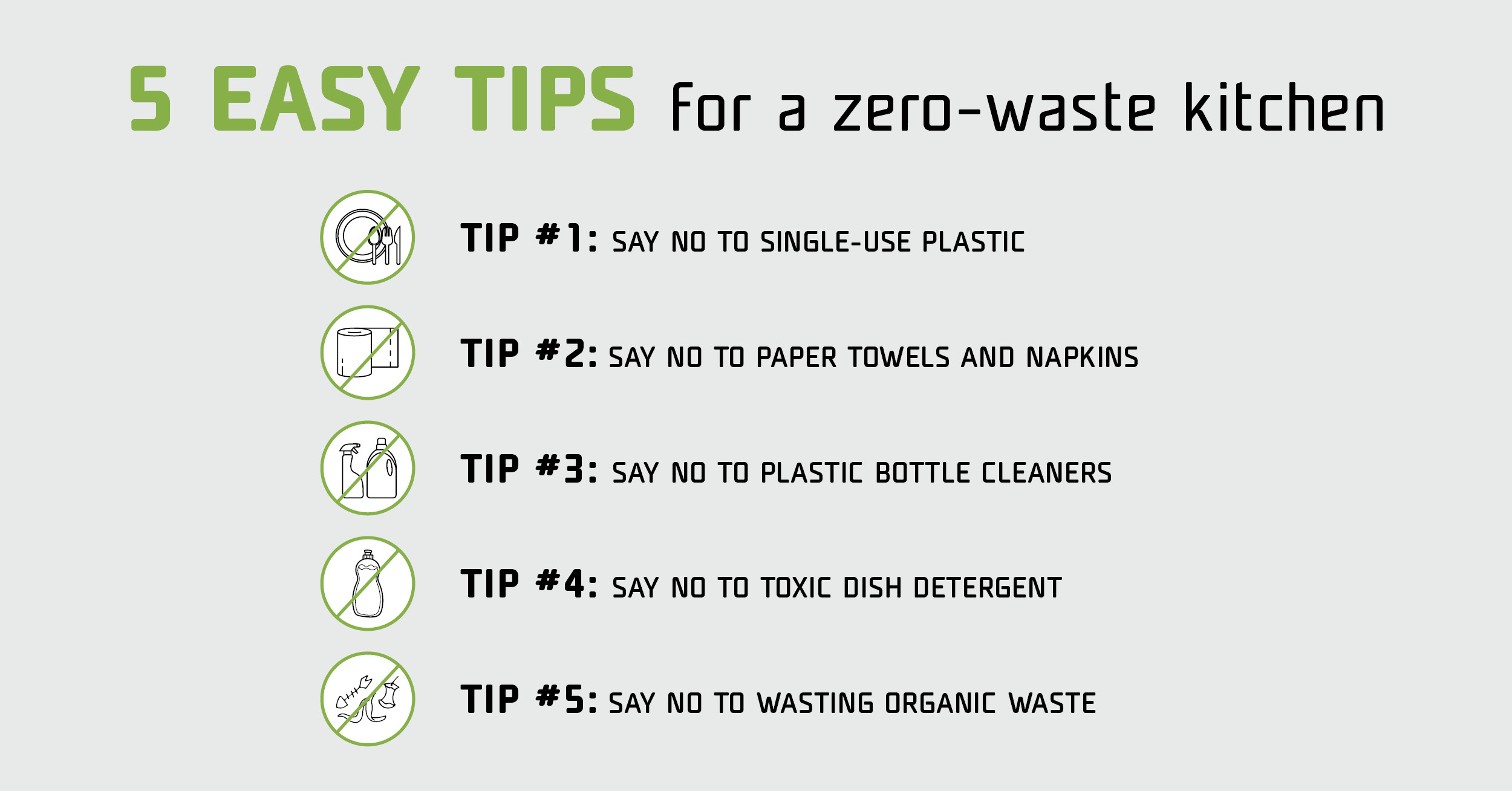 5 EASY TIPS for a zero-waste kitchen

TIP #1: SAY NO TO SINGLE-USE PLASTIC

TIP #2: SAY NO TO PAPER TOWELS AND NAPKINS

TIP #3: SAY NO TO PLASTIC BOTTLE CLEANERS

TIP #4: SAY NO TO TOXIC DISH DETERGENT

TIP #5: SAY NO TO WASTING ORGANIC WASTE