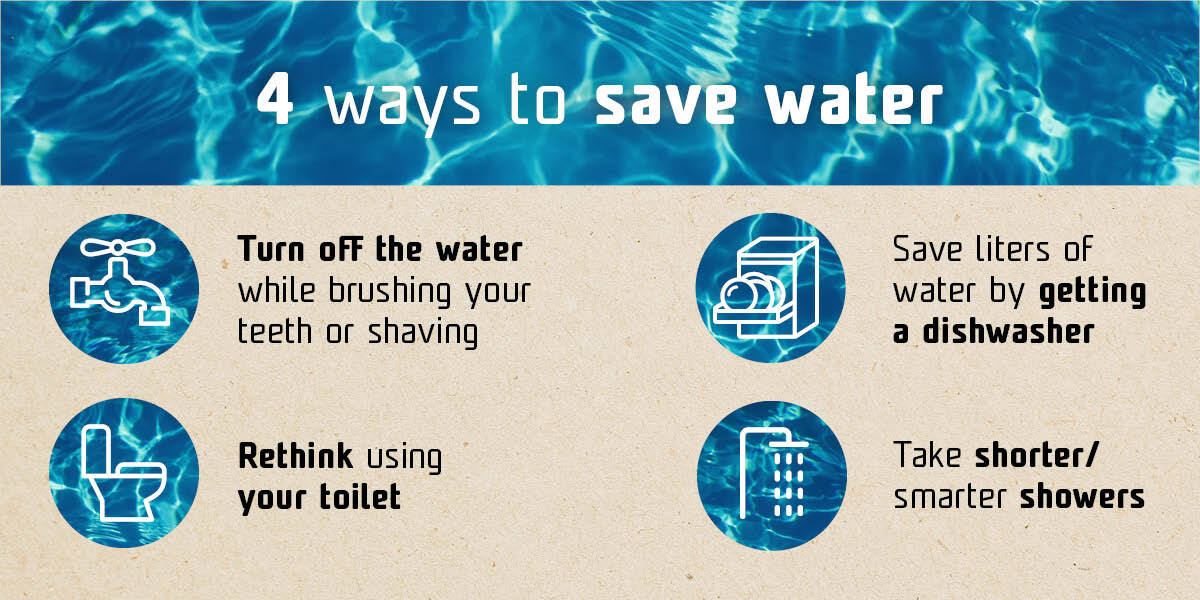 4 ways to save water

Turn off the water while brushing your teeth or shaving

Rethink using your toilet

Save liters of water by getting a dishwasher

Take shorter/ smarter showers