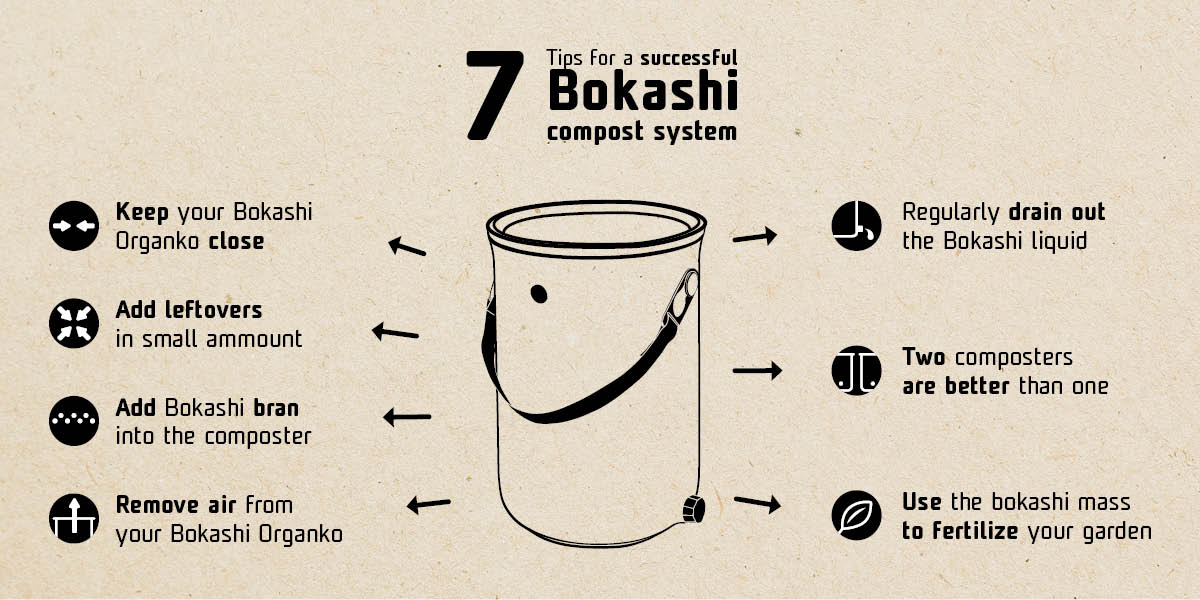 7 Tips for a successful Bokashi compost system

Keep your Bokashi Organko close

Add leftovers in small ammount

Add Bokashi bran into the composter

Remove air from your Bokashi Organko

Regularly drain out the Bokashi liquid

Two composters are better than one

Use the bokashi mass to fertilize your garden