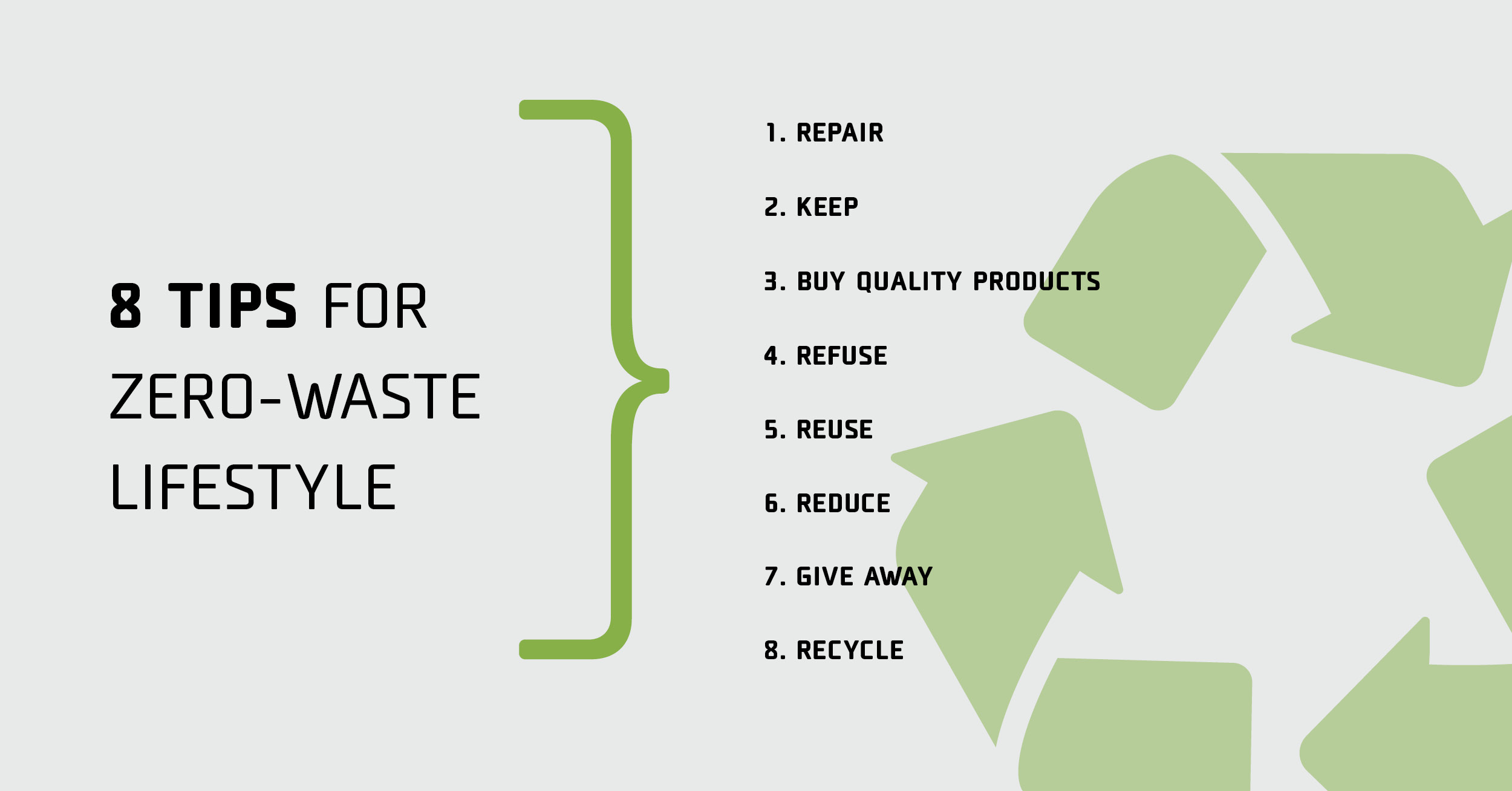 8 TIPS FOR ZERO-WASTE LIFESTYLE

1. REPAIR

2. KEEP

3. BUY QUALITY PRODUCTS

4. REFUSE

5. REUSE

6. REDUCE

7. GIVE AWAY

8. RECYCLE