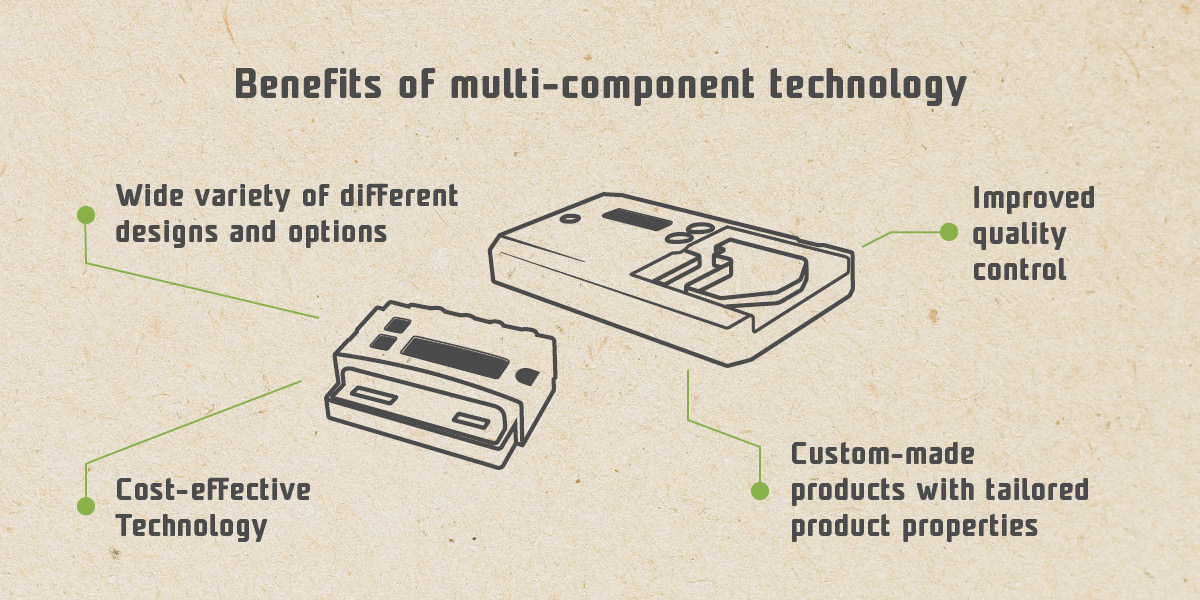 Benefits of multi-component technology

Wide variety of different designs and options

Improved quality control

Cost-effective Technology

Custom-made products with tailored product properties